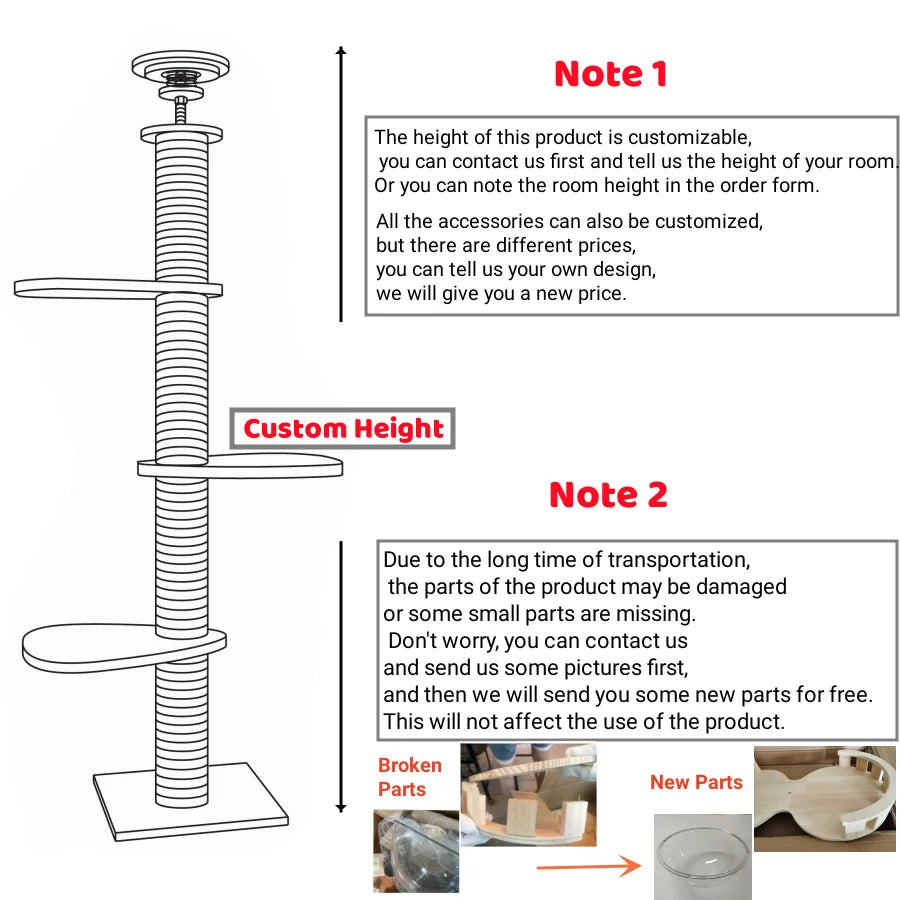 Note 1

The height of this product is customizable, you can contact us first and tell us the height of your room. Or you can note the room height in the order form.

All the accessories can also be customized, but there are different prices, you can tell us your own design, we will give you a new price.

Custom Height

Note 2

Due to the long time of transportation, the parts of the product may be damaged or some small parts are missing. Don't worry, you can contact us and send us some pictures first, and then we will send you some new parts for free. This will not affect the use of the product.

Broken Parts

New Parts